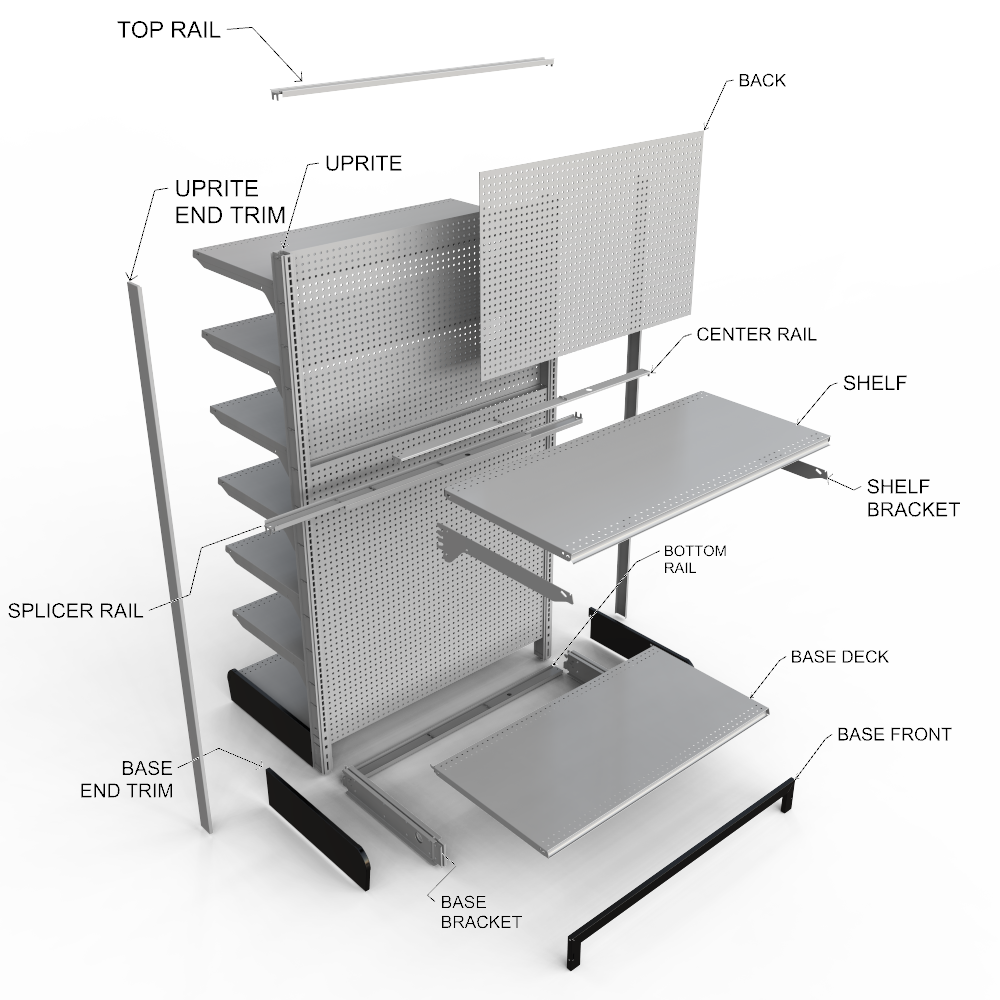 TOP RAIL

BACK

UPRITE

UPRITE END TRIM

CENTER RAIL

SHELF

SHELF BRACKET

BOTTOM RAIL

SPLICER RAIL

BASE DECK

BASE FRONT

BASE END TRIM

BASE BRACKET